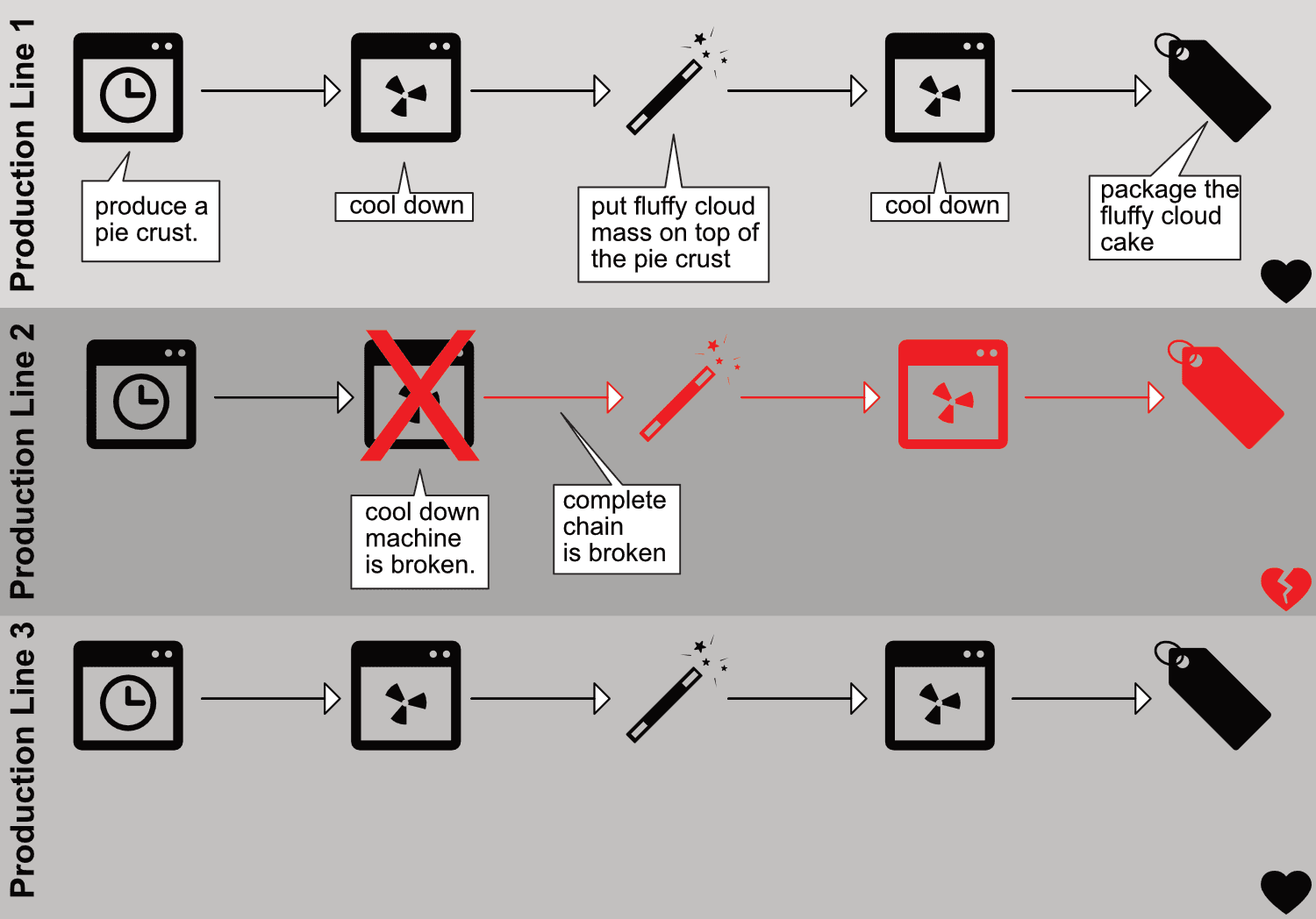 Production Line 1

produce a pie crust.

cool down

put fluffy cloud mass on top of the pie crust

cool down

package the fluffy cloud cake

Production Line 2

cool down machine is broken.

complete chain is broken

Production Line 3